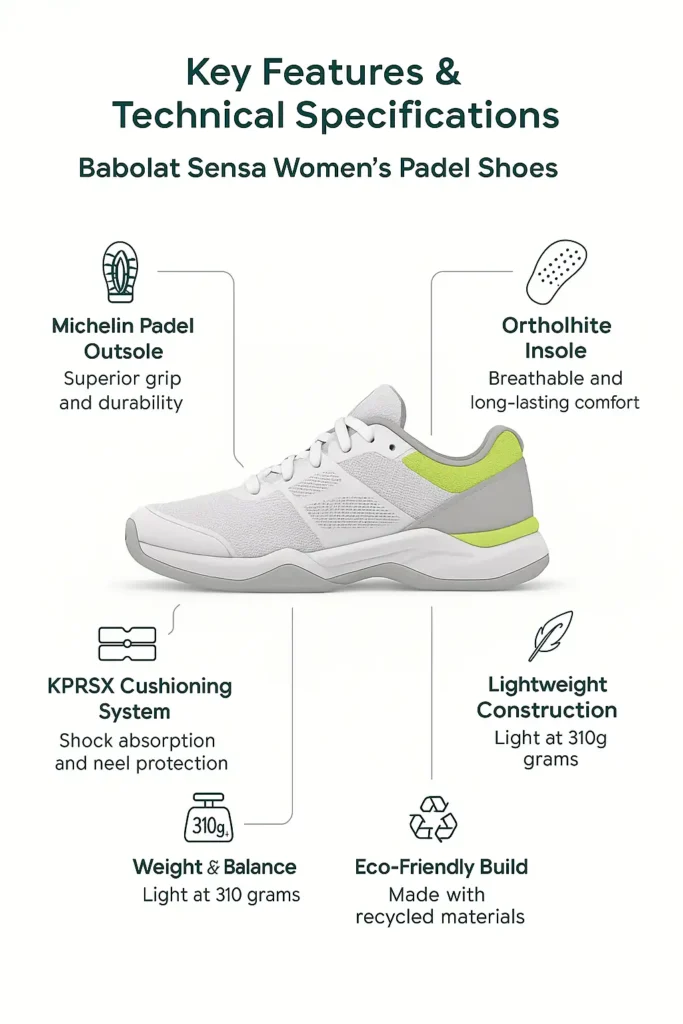 Key Features & Technical Specifications

Babolat Sensa Women's Padel Shoes

Michelin Padel Outsole
Superior grip and durability

Ortholhite Insole
Breathable and long-lasting comfort

KPRSX Cushioning System
Shock absorption and neel protection

Lightweight Construction
Light at 310g grams

310g

Weight & Balance
Light at 310 grams

Eco-Friendly Build
Made with recycled materials